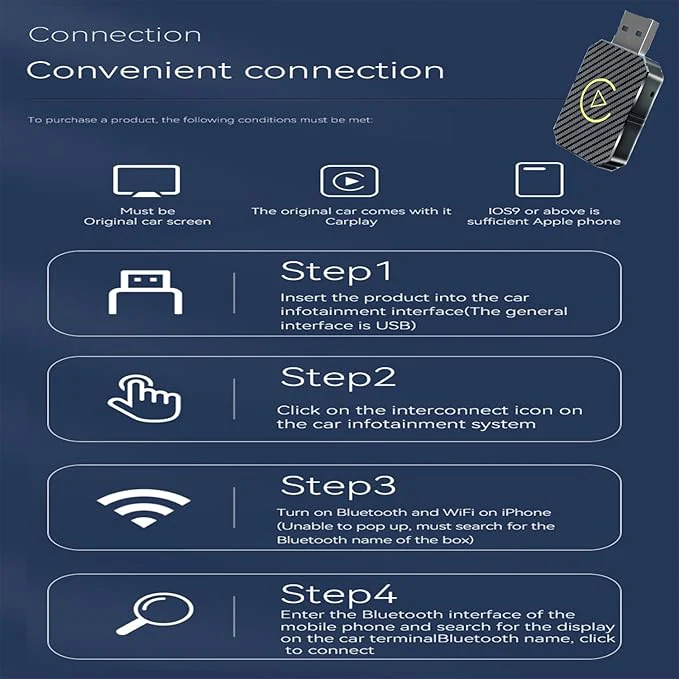 Connection

Convenient connection

To purchase a product, the following conditions must be met:

Must be Original car screen

The original car comes with it Carplay

IOS9 or above is sufficient Apple phone

Step1

Insert the product into the car infotainment interface(The general interface is USB)

Step2

Click on the interconnect icon on the car infotainment system

Step3

Turn on Bluetooth and WiFi on iPhone (Unable to pop up, must search for the Bluetooth name of the box)

Step4

Enter the Bluetooth interface of the mobile phone and search for the display on the car terminalBluetooth name, click to connect